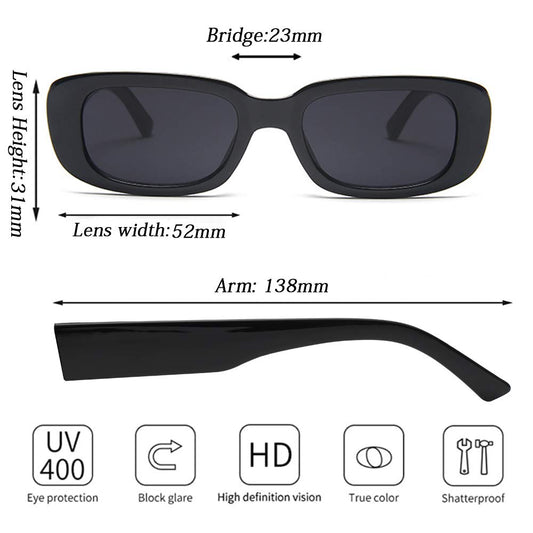 Bridge:23mm

Lens Height:31mm

Lens width:52mm

Arm: 138mm

UV 400

Eye protection

Block glare

HD

High definition vision

True color

Shatterproof